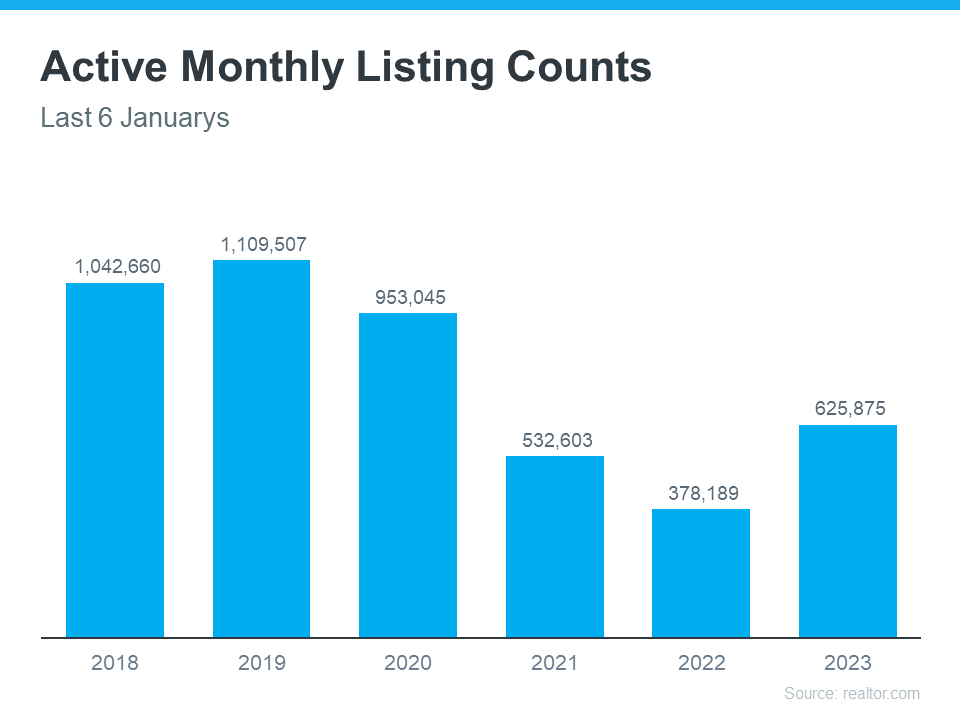 Active Monthly Listing Counts
Last 6 Januarys

1,042,660
1,109,507
953,045
532,603
378,189
625,875

2018
2019
2020
2021
2022
2023

Source: realtor.com